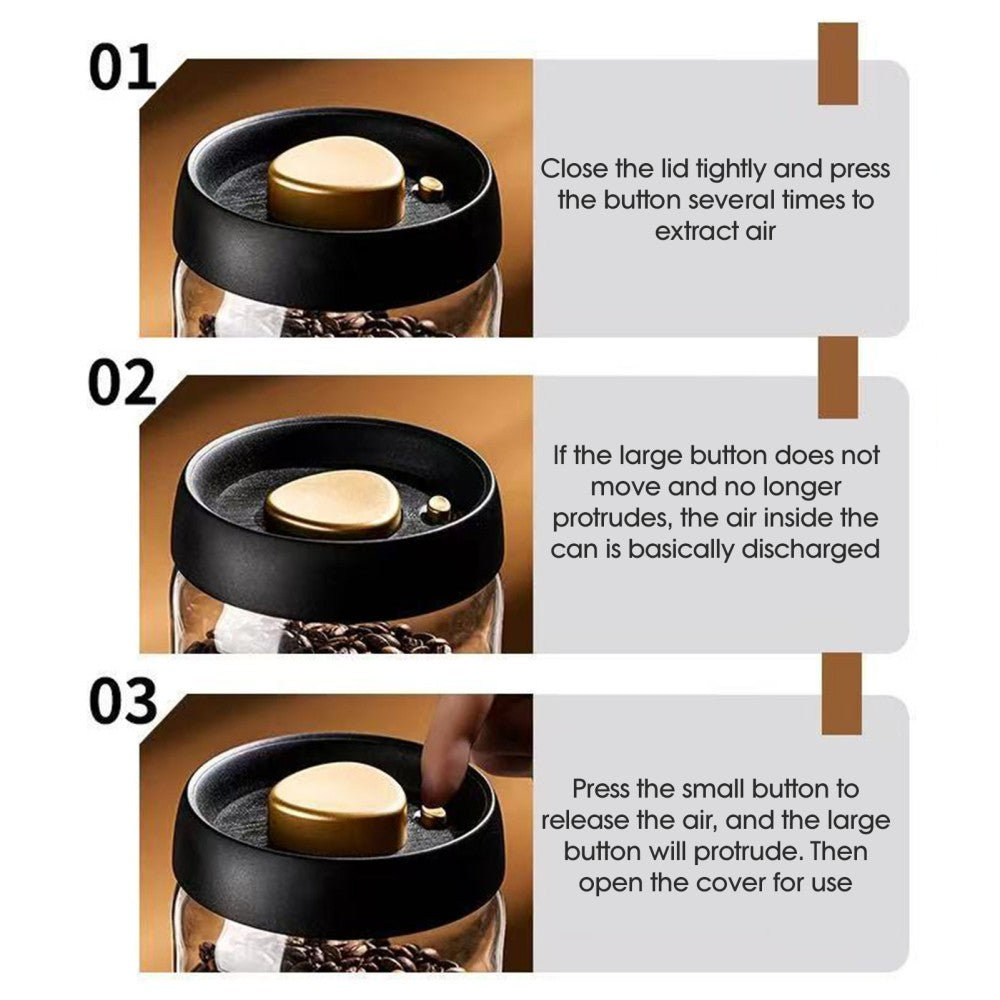 01

Close the lid tightly and press the button several times to extract air

02

If the large button does not move and no longer protrudes, the air inside the can is basically discharged

03

Press the small button to release the air, and the large button will protrude. Then open the cover for use