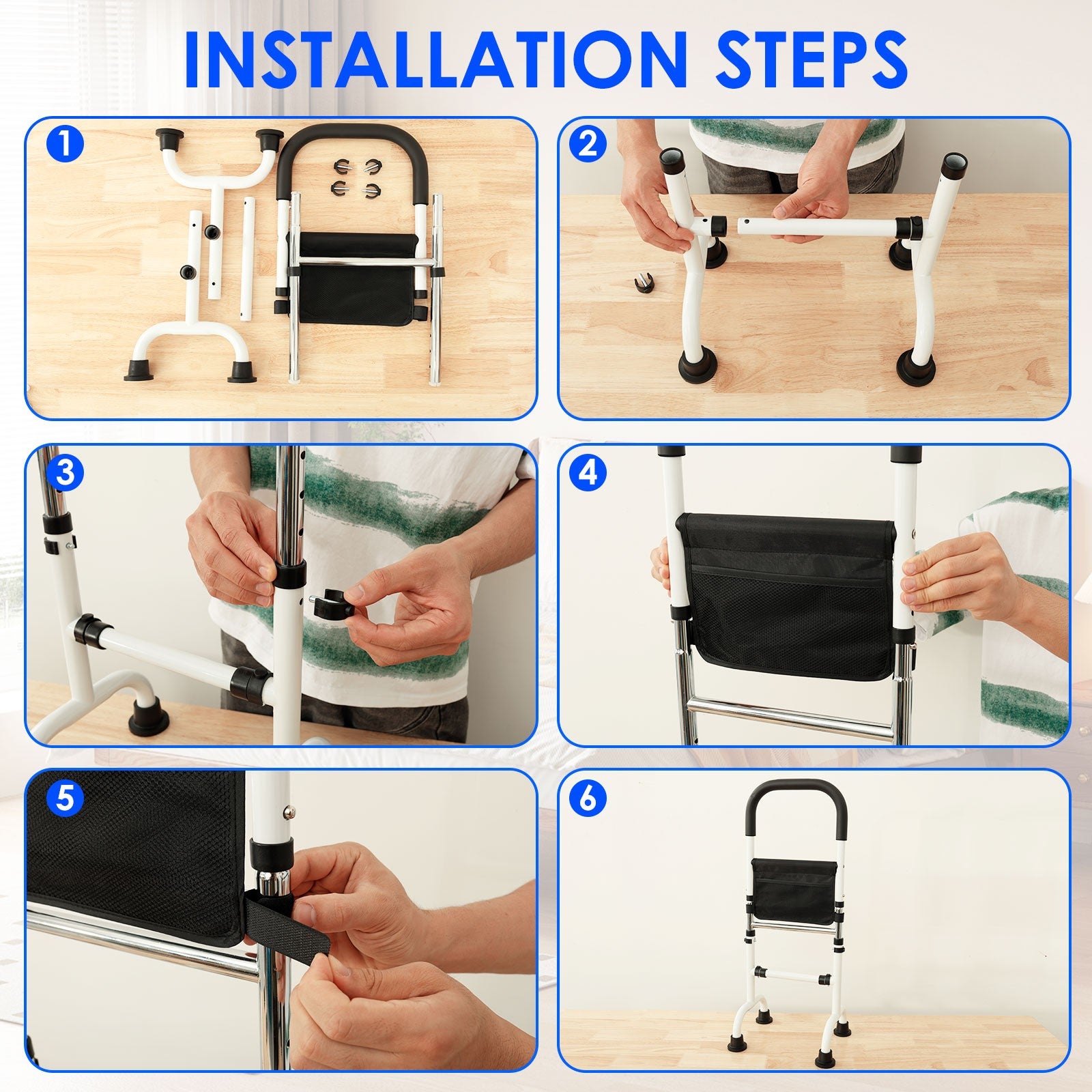 INSTALLATION STEPS

1

2

3

4

5

6