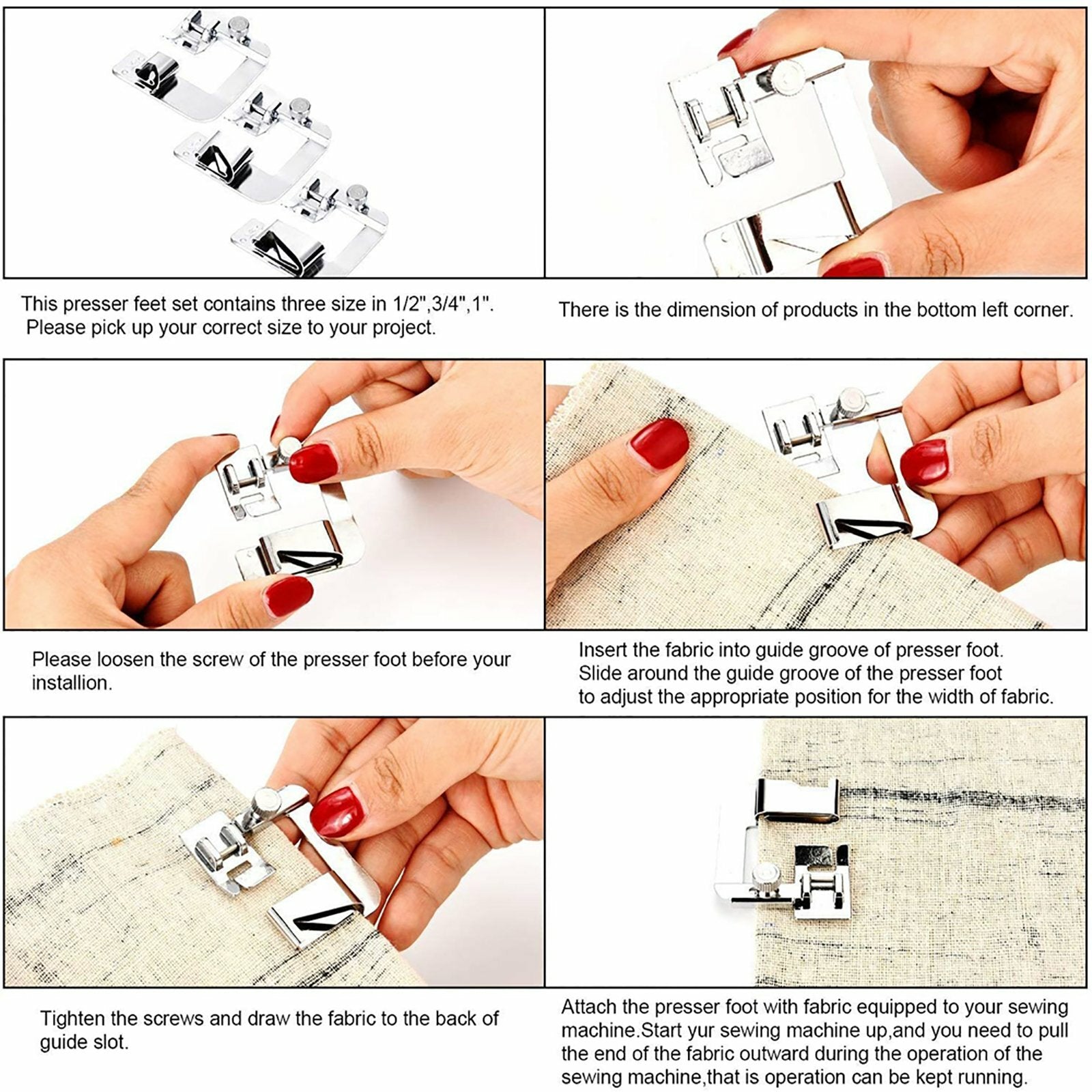 This presser feet set contains three size in 1/2",3/4",1". Please pick up your correct size to your project.

There is the dimension of products in the bottom left corner.

Please loosen the screw of the presser foot before your installion.

Insert the fabric into guide groove of presser foot. Slide around the guide groove of the presser foot to adjust the appropriate position for the width of fabric.

Tighten the screws and draw the fabric to the back of guide slot.

Attach the presser foot with fabric equipped to your sewing machine.Start yur sewing machine up,and you need to pull the end of the fabric outward during the operation of the sewing machine,that is operation can be kept running.