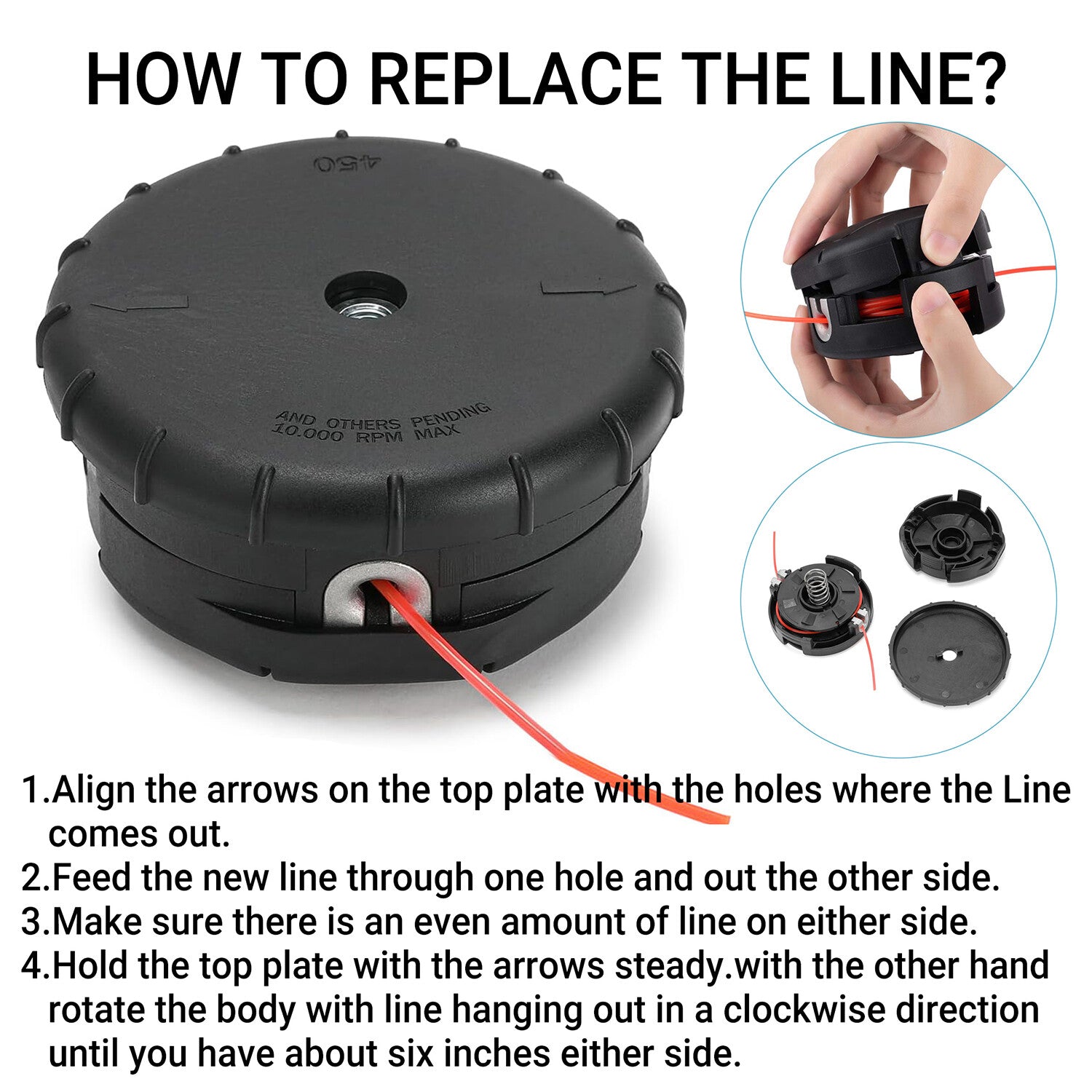 HOW TO REPLACE THE LINE?

450

AND OTHERS PENDING
10.000 RPM MAX

1.Align the arrows on the top plate with the holes where the Line comes out.
2.Feed the new line through one hole and out the other side.
3.Make sure there is an even amount of line on either side.
4.Hold the top plate with the arrows steady.with the other hand rotate the body with line hanging out in a clockwise direction until you have about six inches either side.