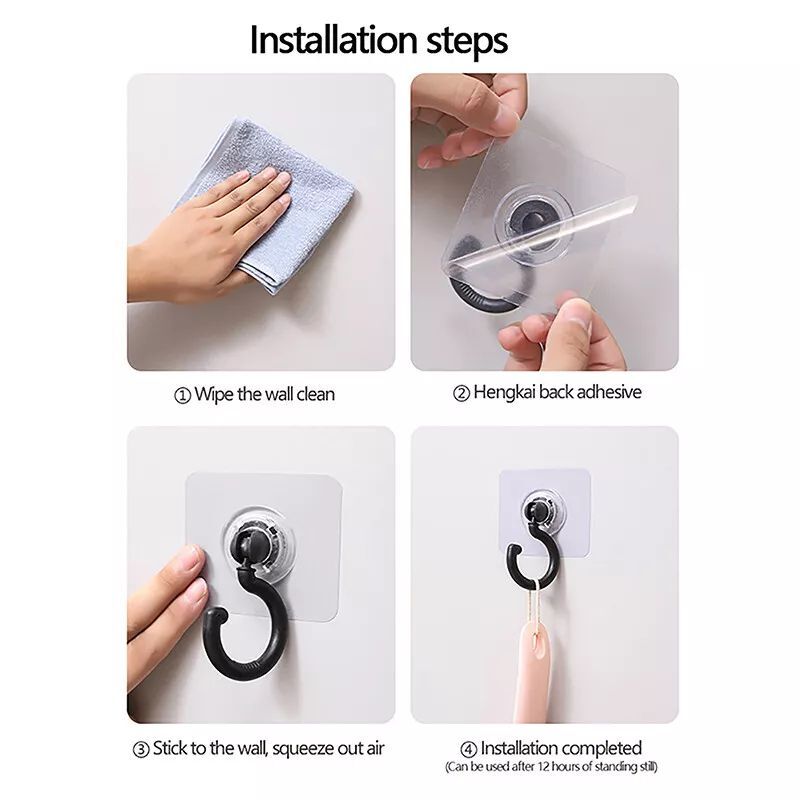 Installation steps

① Wipe the wall clean

② Hengkai back adhesive

③ Stick to the wall, squeeze out air

④ Installation completed
(Can be used after 12 hours of standing still)