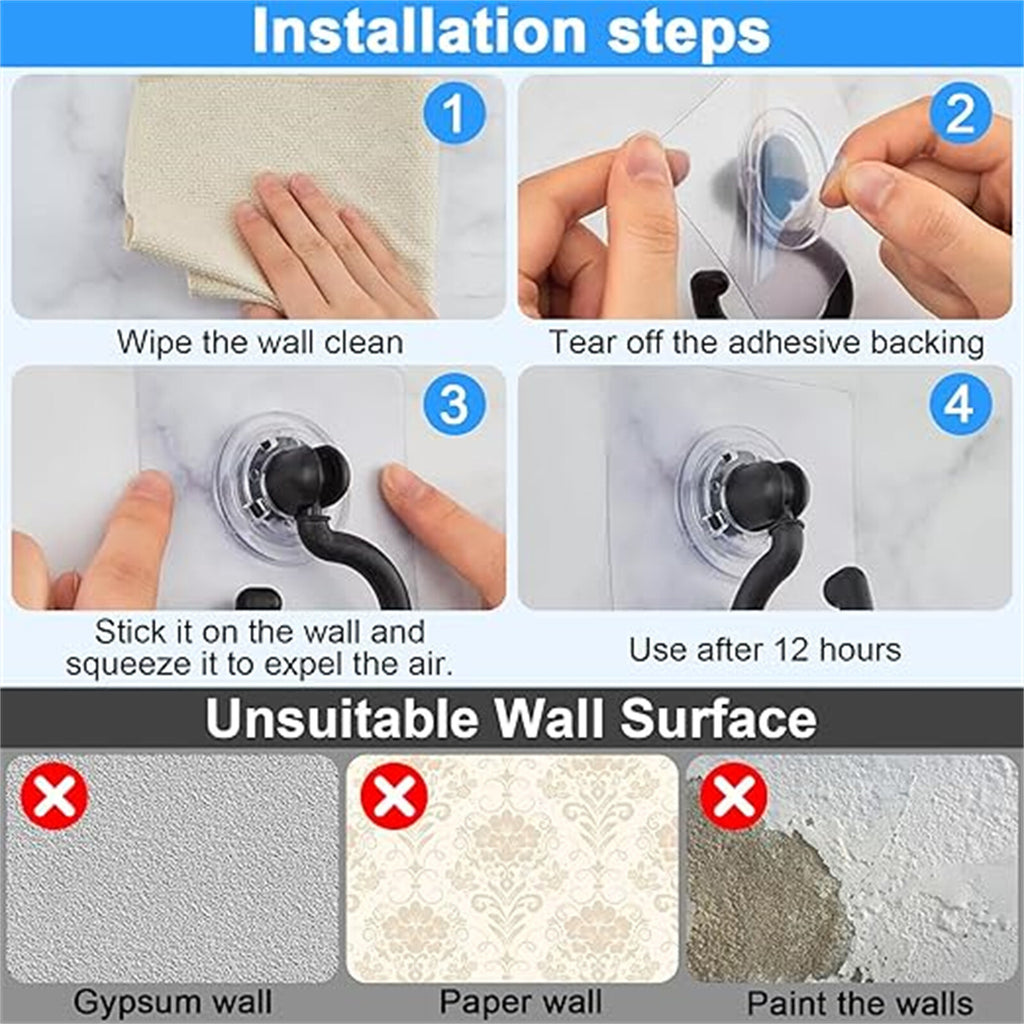 Installation steps

1
Wipe the wall clean

2
Tear off the adhesive backing

3
Stick it on the wall and squeeze it to expel the air.

4
Use after 12 hours

Unsuitable Wall Surface

Gypsum wall

Paper wall

Paint the walls